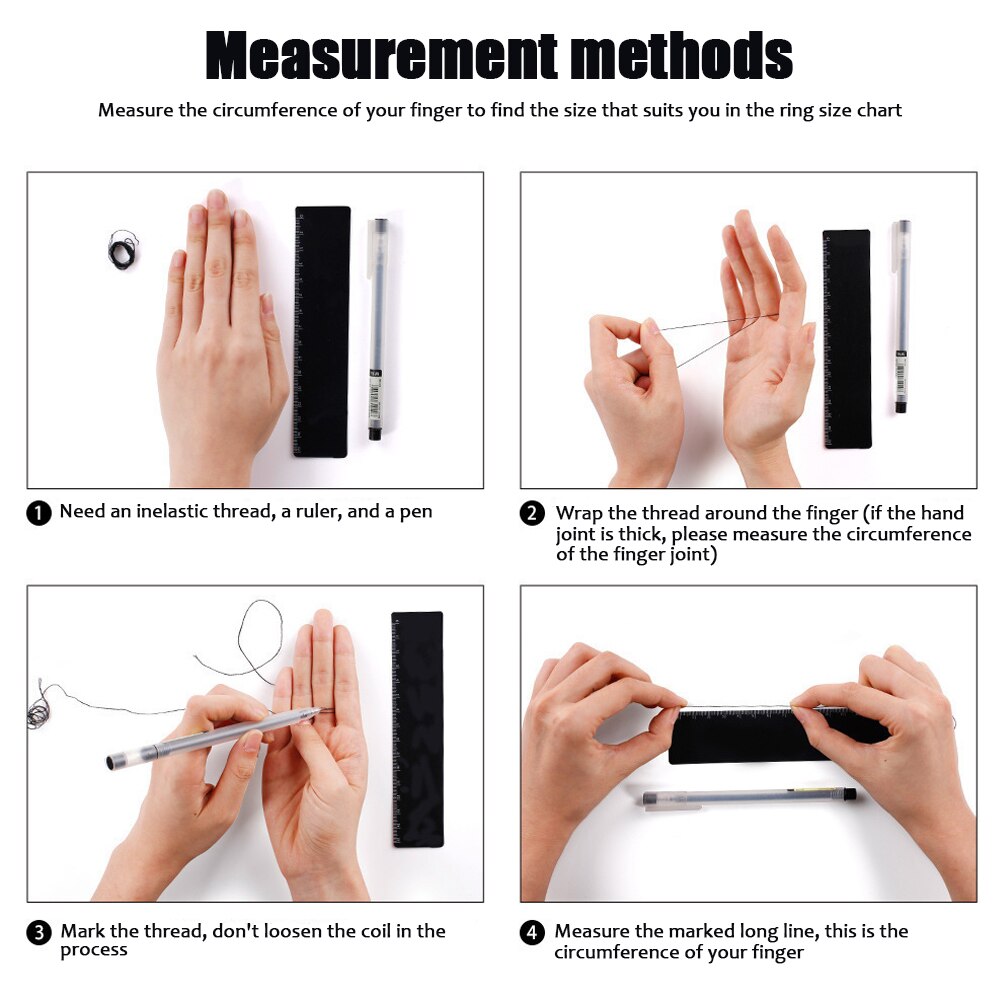 Measurement methods

Measure the circumference of your finger to find the size that suits you in the ring size chart

1 Need an inelastic thread, a ruler, and a pen

2 Wrap the thread around the finger (if the hand joint is thick, please measure the circumference of the finger joint)

3 Mark the thread, don't loosen the coil in the process

4 Measure the marked long line, this is the circumference of your finger